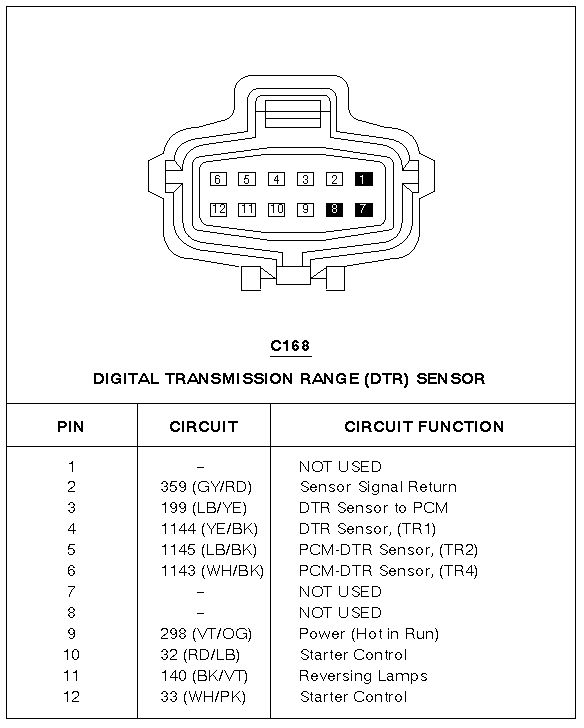 6 5 4 3 2 1
12 11 10 9 8 7

C168

DIGITAL TRANSMISSION RANGE (DTR) SENSOR

| PIN | CIRCUIT | CIRCUIT FUNCTION |
|---|---|---|
| 1 | – | NOT USED |
| 2 | 359 (GY/RD) | Sensor Signal Return |
| 3 | 199 (LB/YE) | DTR Sensor to PCM |
| 4 | 1144 (YE/BK) | DTR Sensor, (TR1) |
| 5 | 1145 (LB/BK) | PCM-DTR Sensor, (TR2) |
| 6 | 1143 (WH/BK) | PCM-DTR Sensor, (TR4) |
| 7 | – | NOT USED |
| 8 | – | NOT USED |
| 9 | 298 (VT/OG) | Power (Hot in Run) |
| 10 | 32 (RD/LB) | Starter Control |
| 11 | 140 (BK/VT) | Reversing Lamps |
| 12 | 33 (WH/PK) | Starter Control |